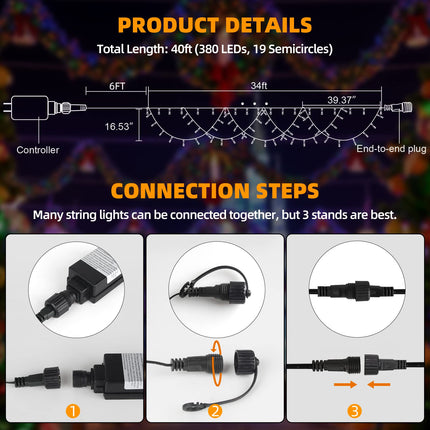 PRODUCT DETAILS

Total Length: 40ft (380 LEDs, 19 Semicircles)

6FT

34ft

39.37"

16.53"

Controller

End-to-end plug

CONNECTION STEPS

Many string lights can be connected together, but 3 stands are best.

1

2

3