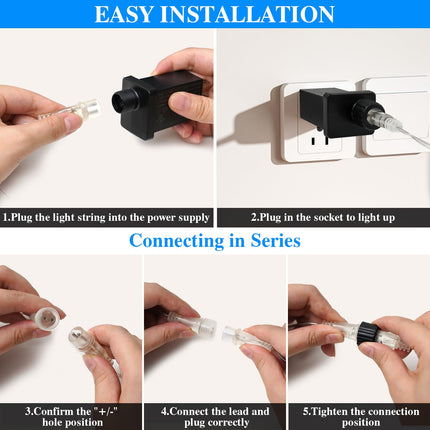 EASY INSTALLATION

1.Plug the light string into the power supply

2.Plug in the socket to light up

Connecting in Series

3.Confirm the "+/-" hole position

4.Connect the lead and plug correctly

5.Tighten the connection position