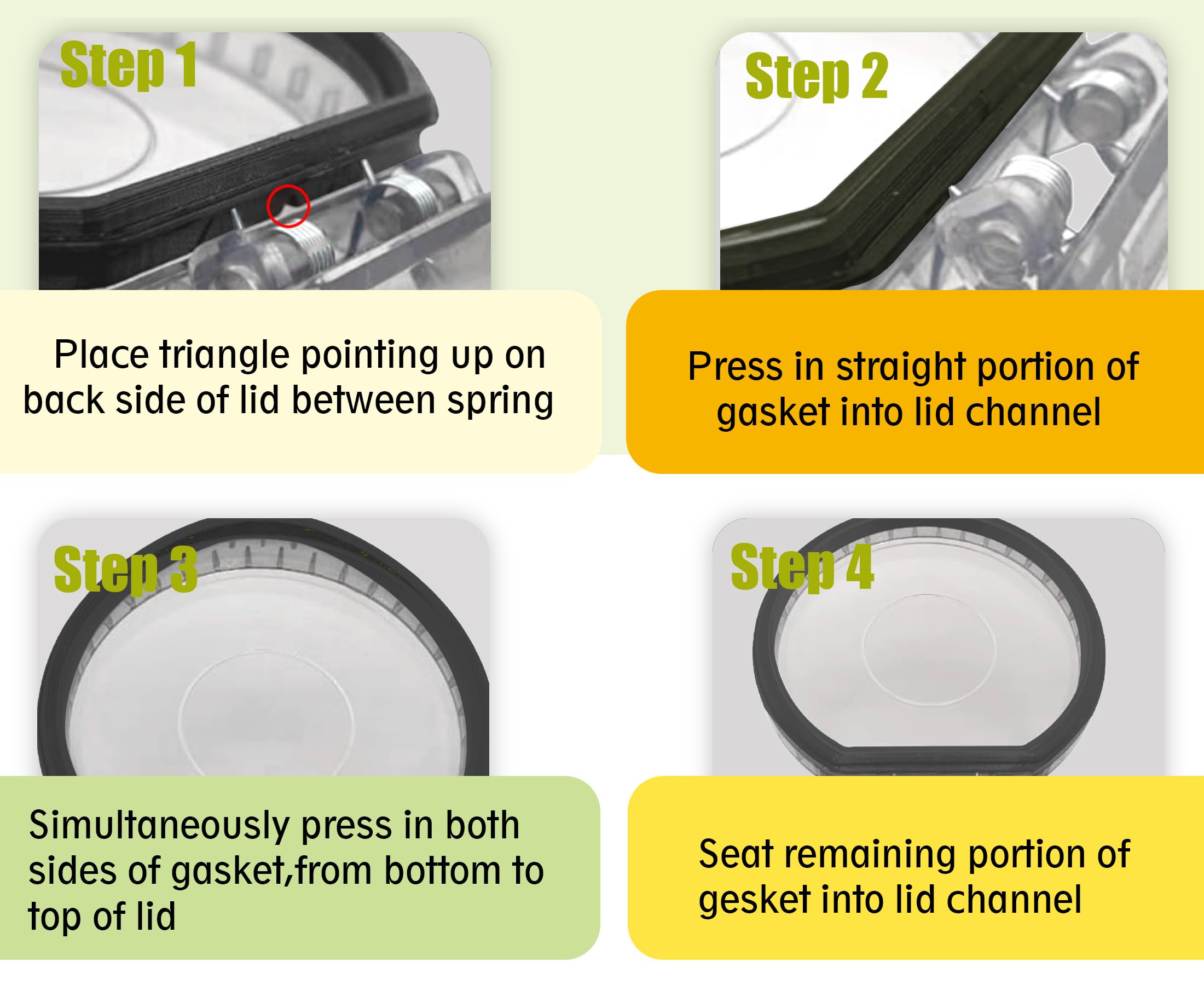 Step 1

Place triangle pointing up on back side of lid between spring

Step 2

Press in straight portion of gasket into lid channel

Step 3

Simultaneously press in both sides of gasket,from bottom to top of lid

Step 4

Seat remaining portion of gesket into lid channel