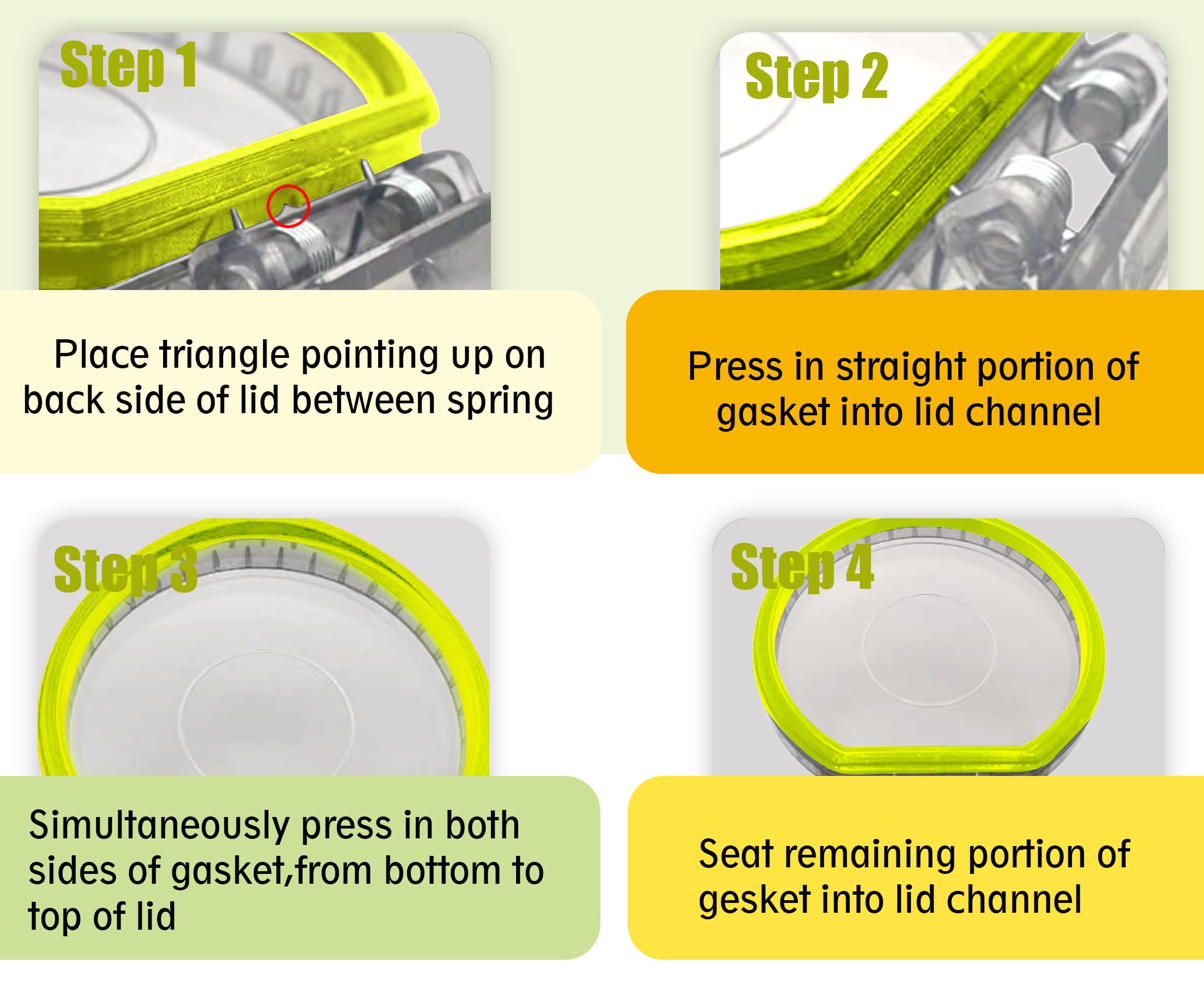 Step 1

Place triangle pointing up on back side of lid between spring

Step 2

Press in straight portion of gasket into lid channel

Step 3

Simultaneously press in both sides of gasket,from bottom to top of lid

Step 4

Seat remaining portion of gesket into lid channel