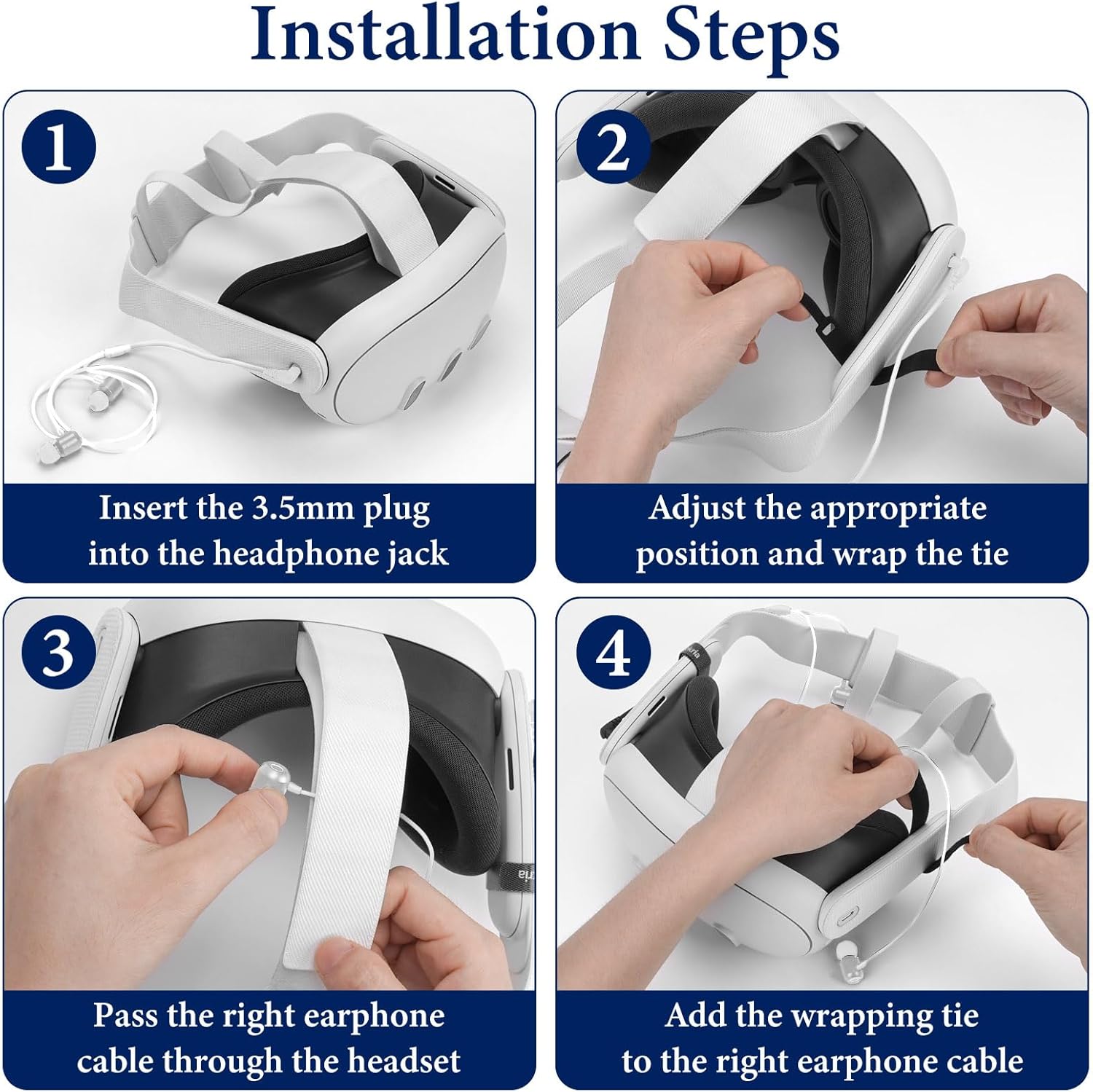 Installation Steps

1

Insert the 3.5mm plug into the headphone jack

2

Adjust the appropriate position and wrap the tie

3

Pass the right earphone cable through the headset

4

Add the wrapping tie to the right earphone cable