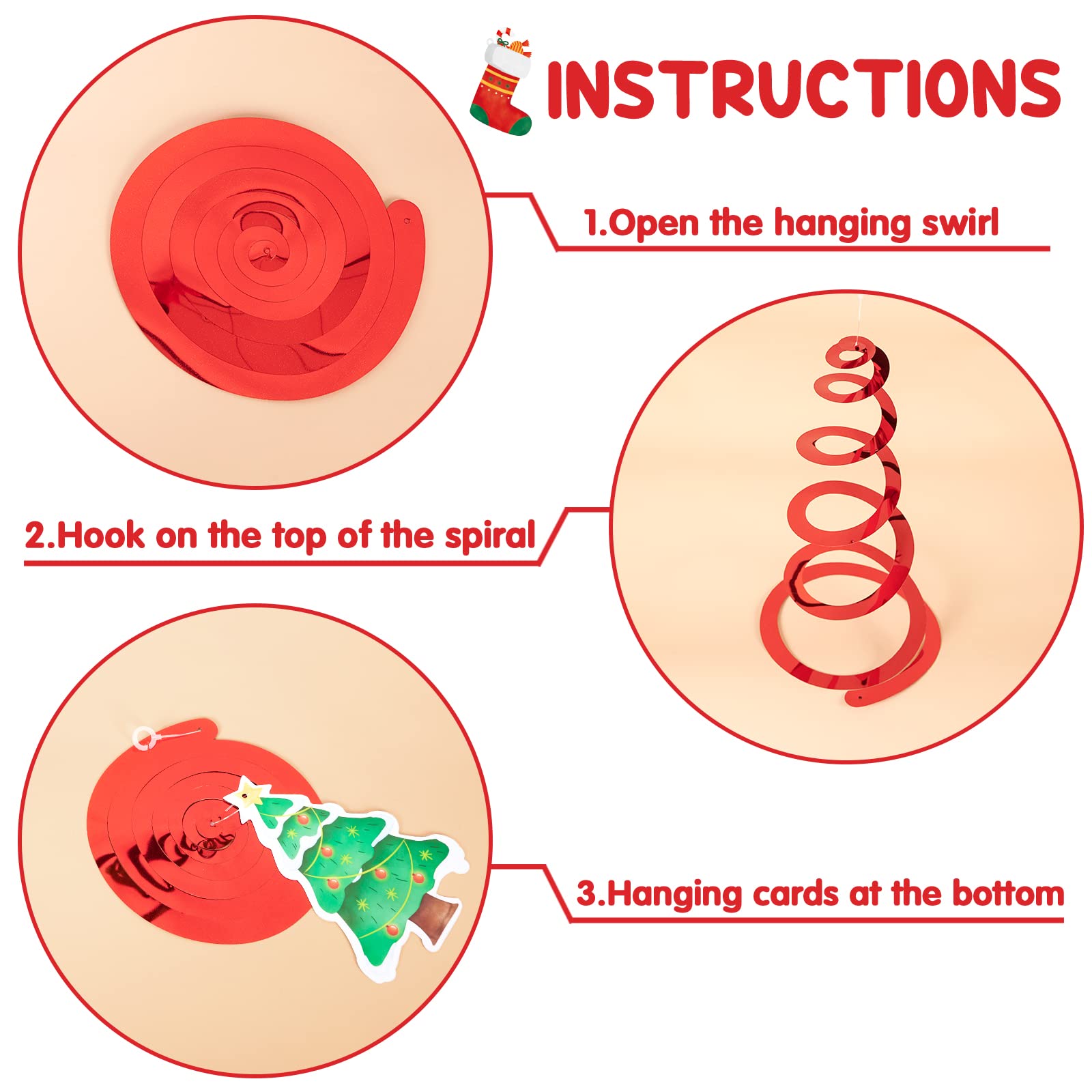 INSTRUCTIONS

1.Open the hanging swirl

2.Hook on the top of the spiral

3.Hanging cards at the bottom