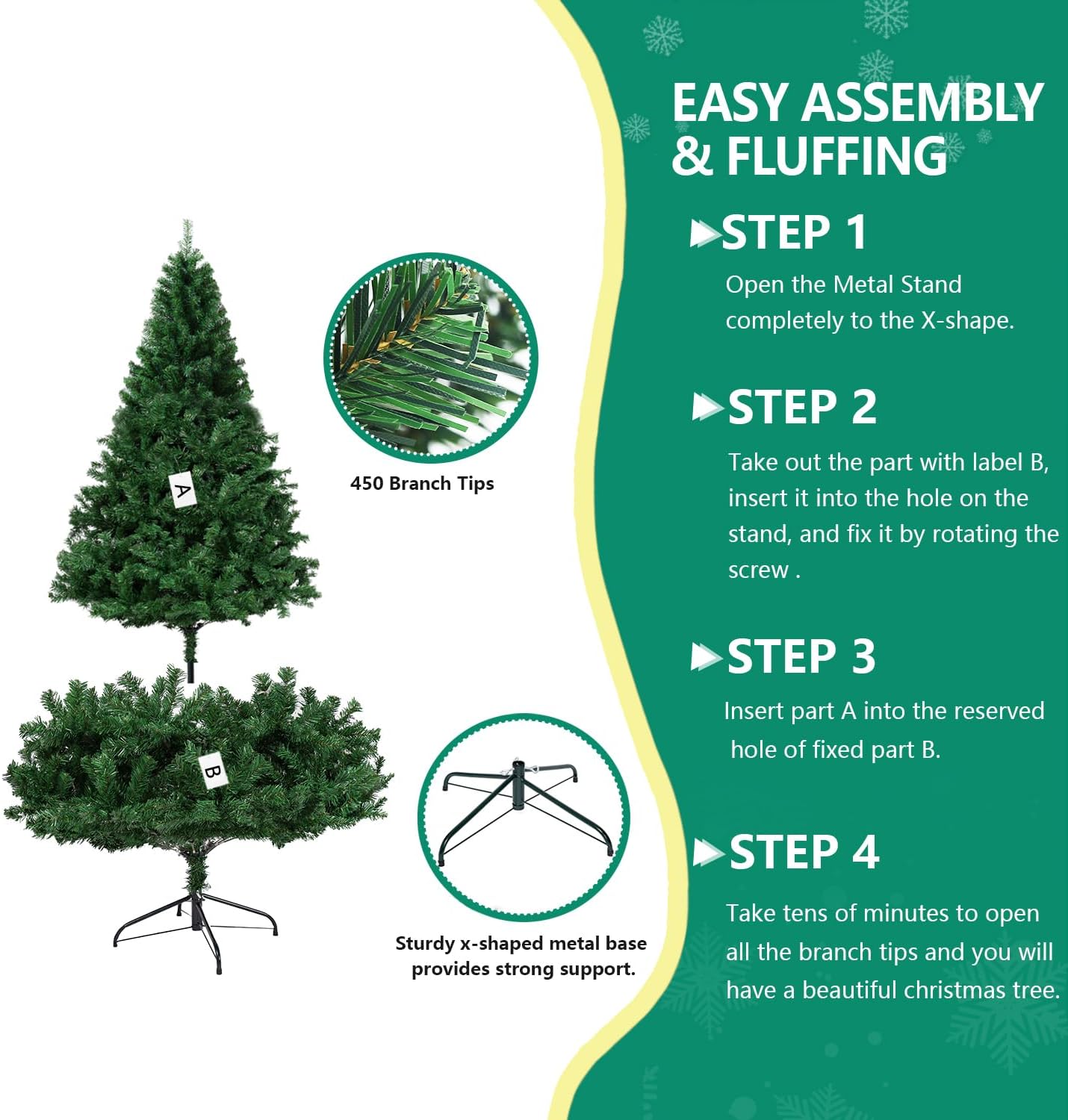 A

450 Branch Tips

B

Sturdy x-shaped metal base provides strong support.

EASY ASSEMBLY & FLUFFING

STEP 1

Open the Metal Stand completely to the X-shape.

STEP 2

Take out the part with label B, insert it into the hole on the stand, and fix it by rotating the screw .

STEP 3

Insert part A into the reserved hole of fixed part B.

STEP 4

Take tens of minutes to open all the branch tips and you will have a beautiful christmas tree.