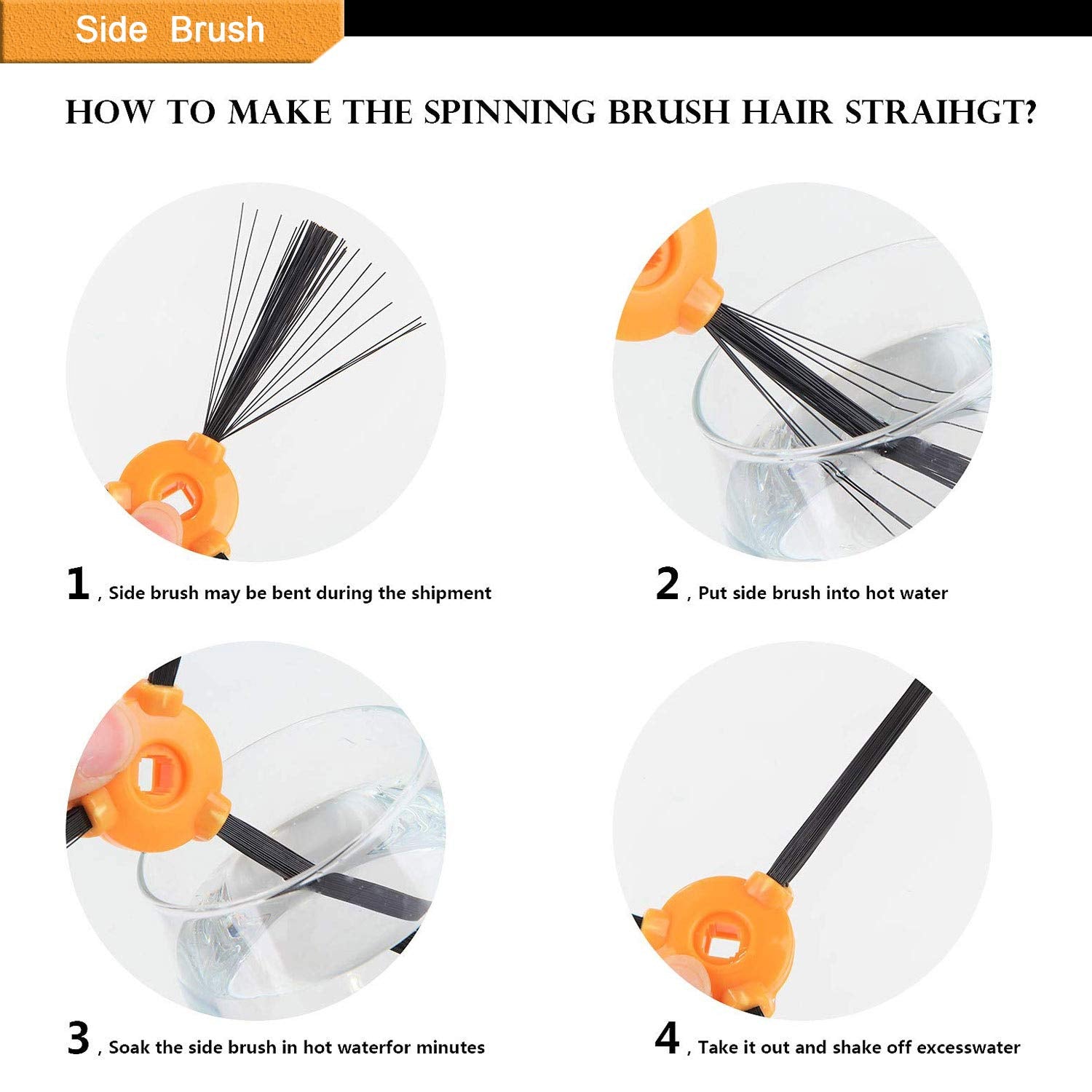 Side Brush

HOW TO MAKE THE SPINNING BRUSH HAIR STRAIHGT?

1 , Side brush may be bent during the shipment

2 , Put side brush into hot water

3 , Soak the side brush in hot waterfor minutes

4 , Take it out and shake off excesswater