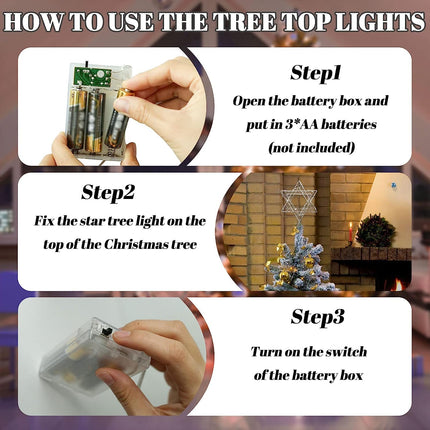 HOW TO USE THE TREE TOP LIGHTS

Step1

Open the battery box and put in 3*AA batteries (not included)

Step2

Fix the star tree light on the top of the Christmas tree

Step3

Turn on the switch of the battery box