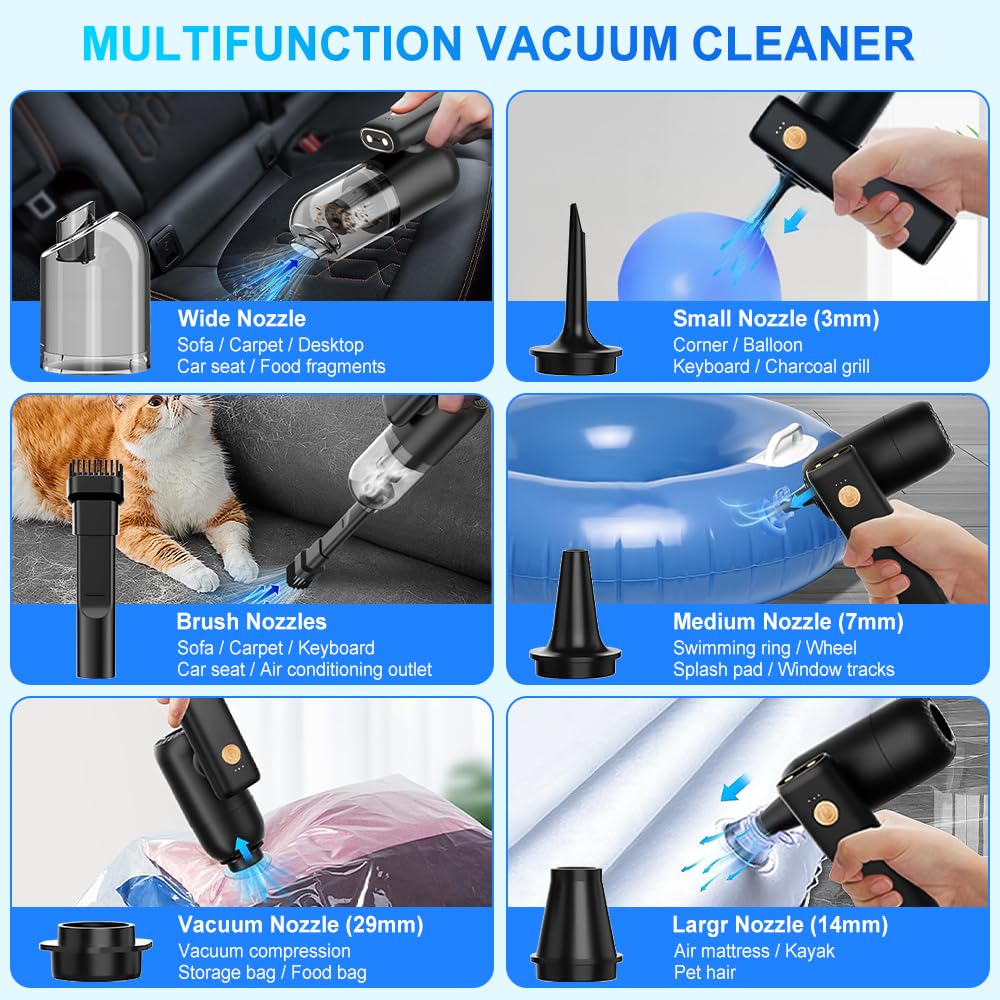 MULTIFUNCTION VACUUM CLEANER

Wide Nozzle
Sofa / Carpet / Desktop
Car seat / Food fragments

Small Nozzle (3mm)
Corner / Balloon
Keyboard / Charcoal grill

Brush Nozzles
Sofa / Carpet / Keyboard
Car seat / Air conditioning outlet

Medium Nozzle (7mm)
Swimming ring / Wheel
Splash pad / Window tracks

Vacuum Nozzle (29mm)
Vacuum compression
Storage bag / Food bag

Largr Nozzle (14mm)
Air mattress / Kayak
Pet hair