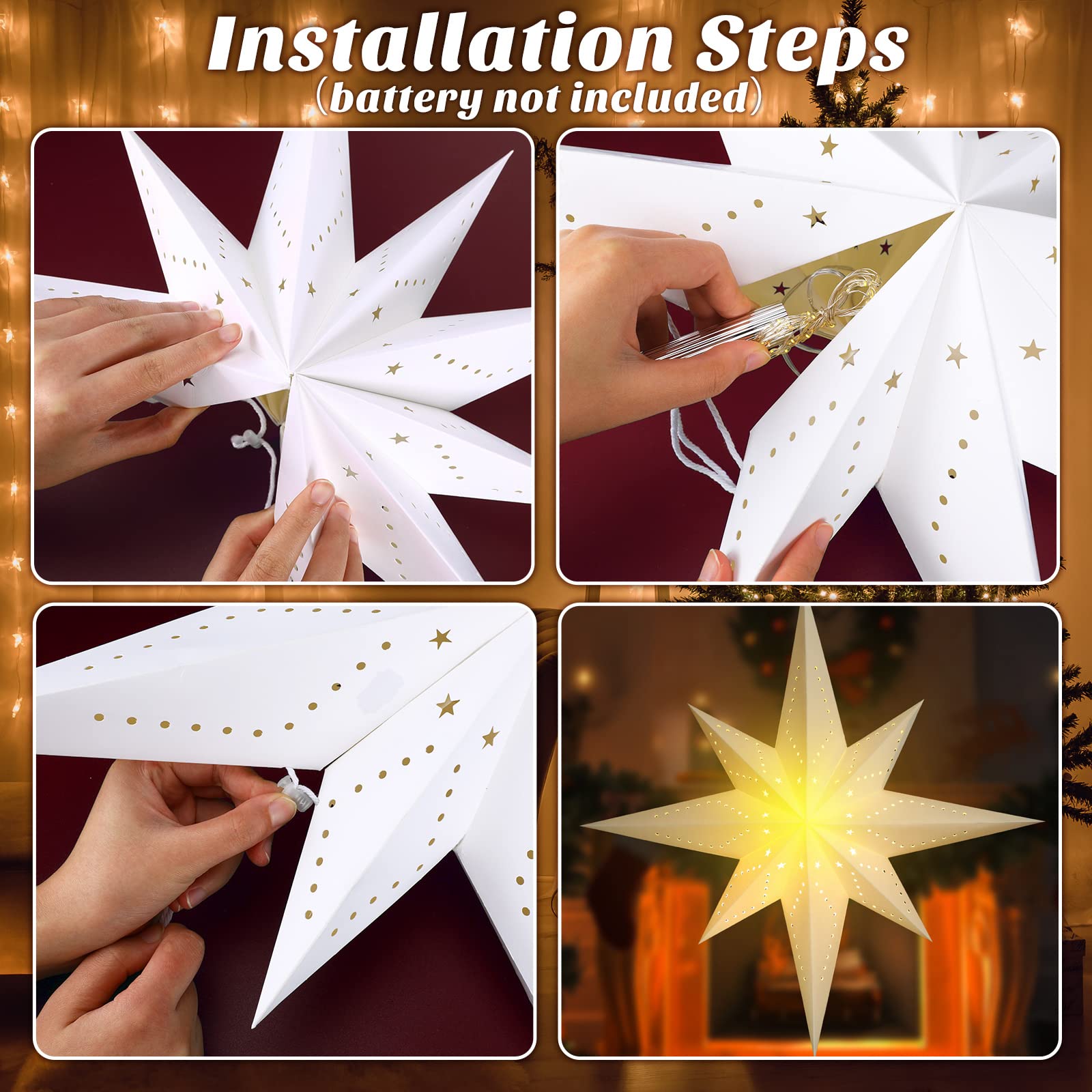 Installation Steps
(battery not included)