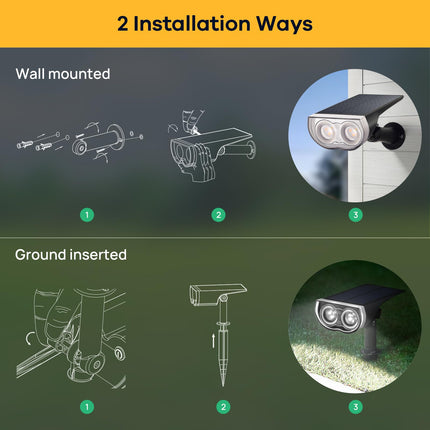 2 Installation Ways

Wall mounted

1

2

3

Ground inserted

1

2

3