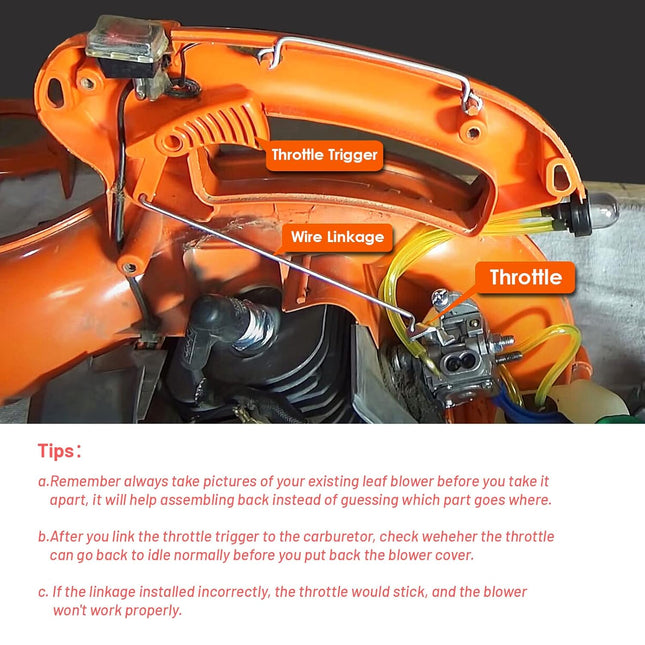 Throttle Trigger

Wire Linkage

Throttle

Tips：

a.Remember always take pictures of your existing leaf blower before you take it apart, it will help assembling back instead of guessing which part goes where.

b.After you link the throttle trigger to the carburetor, check weheher the throttle can go back to idle normally before you put back the blower cover.

c. If the linkage installed incorrectly, the throttle would stick, and the blower won't work properly.