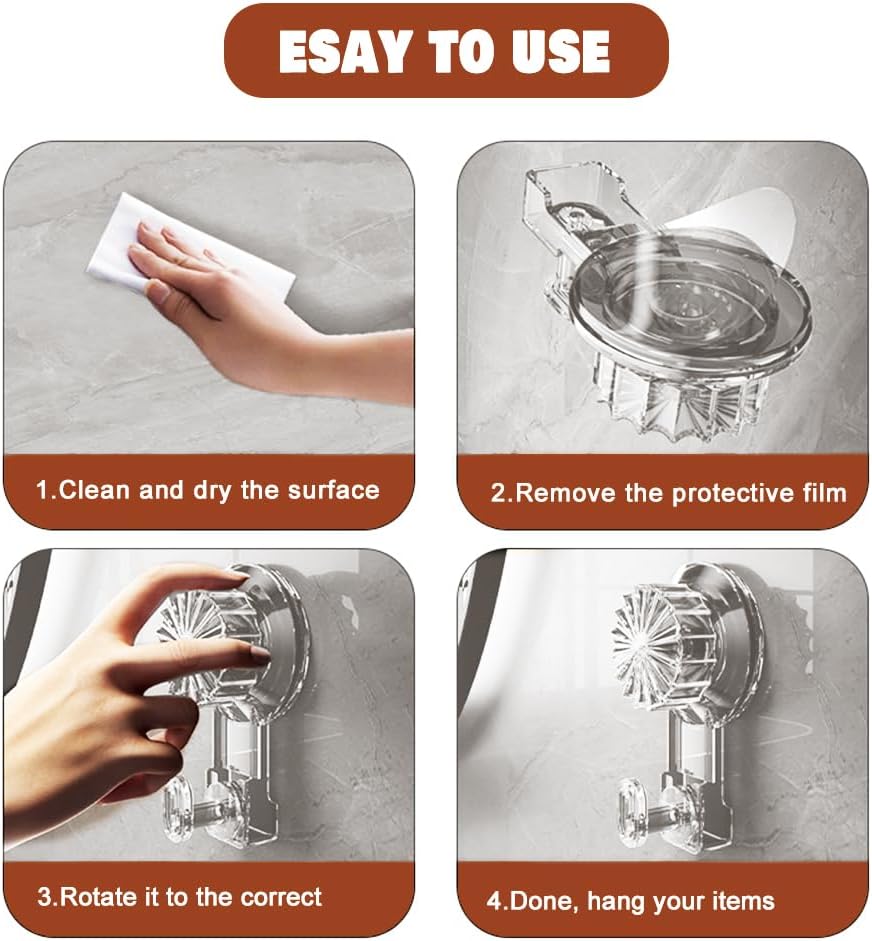 ESAY TO USE

1.Clean and dry the surface

2.Remove the protective film

3.Rotate it to the correct

4.Done, hang your items