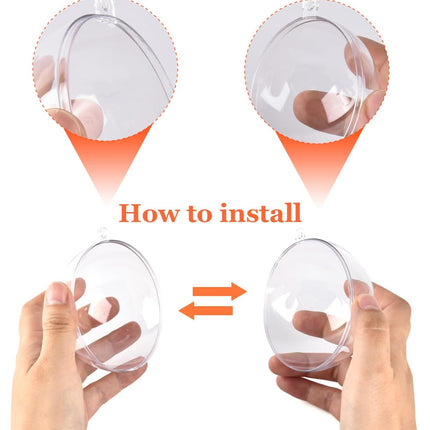 How to install