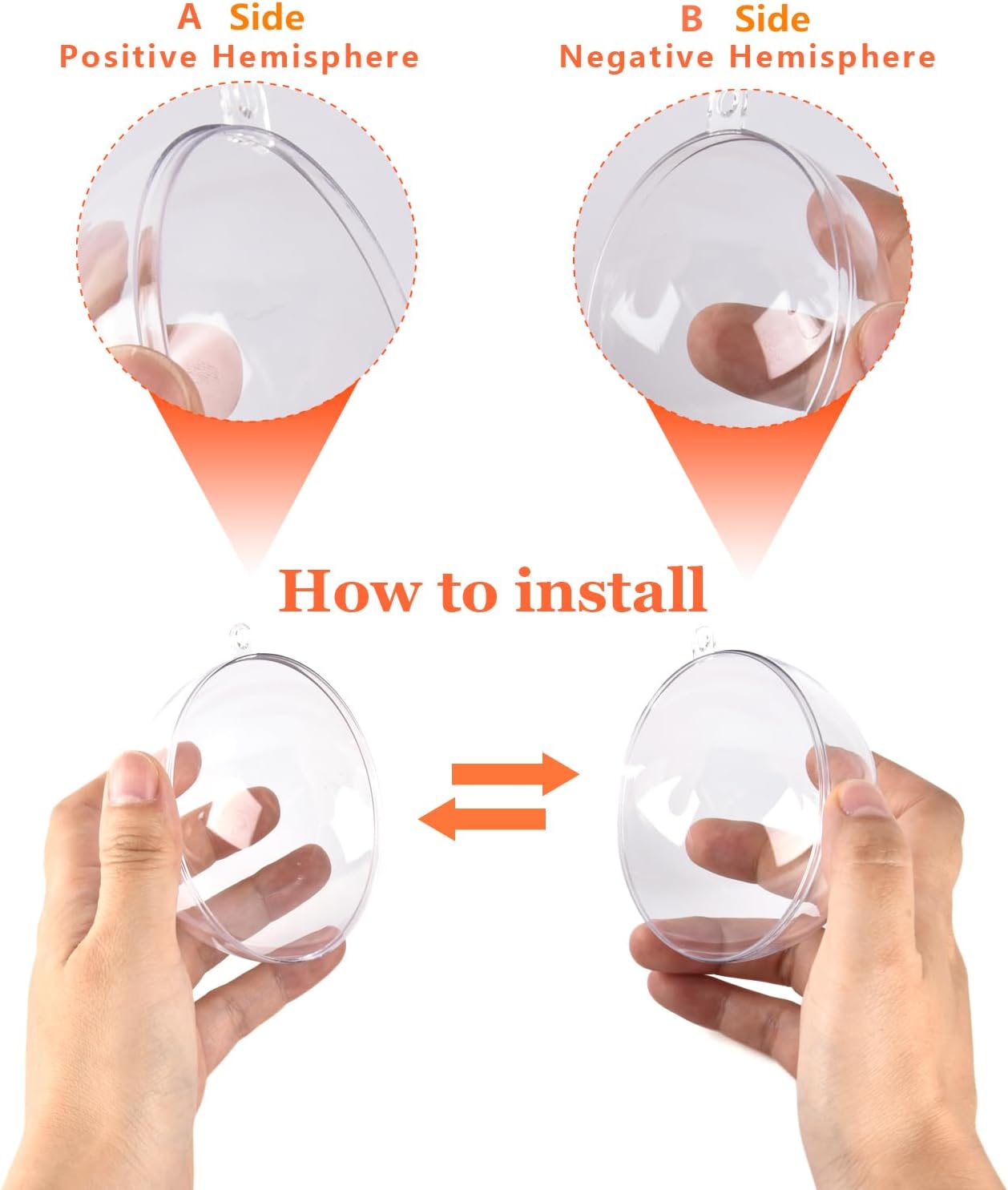 A Side
Positive Hemisphere

B Side
Negative Hemisphere

How to install