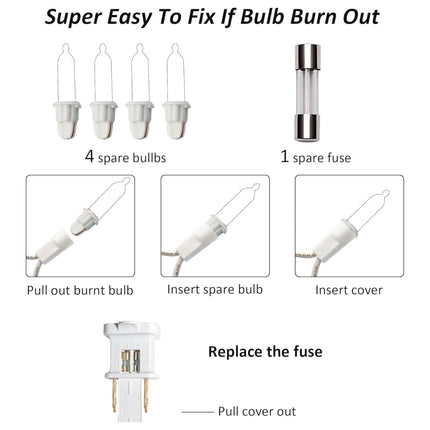 Super Easy To Fix If Bulb Burn Out

4 spare bullbs

1 spare fuse

Pull out burnt bulb

Insert spare bulb

Insert cover

Replace the fuse

Pull cover out