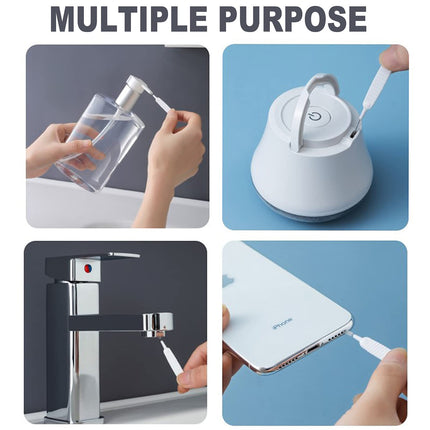 MULTIPLE PURPOSE

iPhone