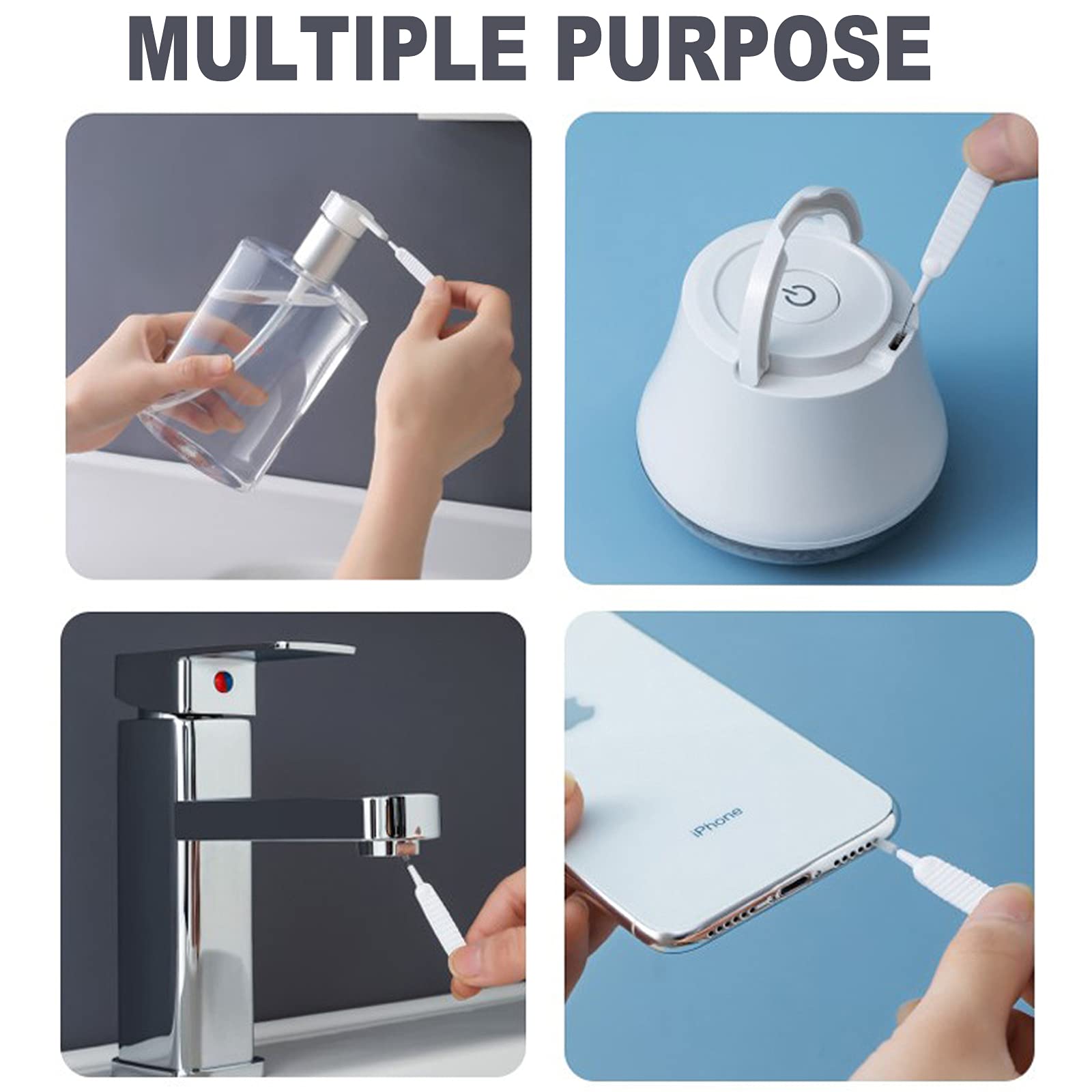 MULTIPLE PURPOSE

iPhone