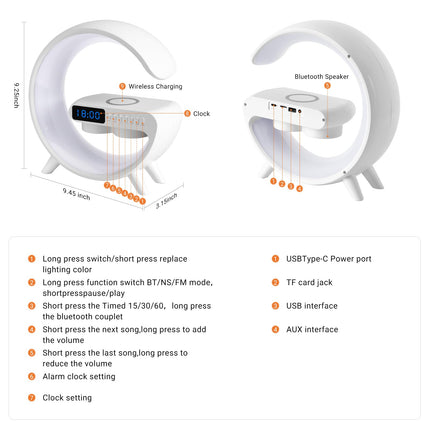 9.25inch

9 Wireless Charging

18:00

8 Clock

7 6 5 4 3 2 1

9.45 inch

3.15inch

Bluetooth Speaker

5

1 2 3 4

1 Long press switch/short press replace lighting color

2 Long press function switch BT/NS/FM mode, shortpresspause/play

3 Short press the Timed 15/30/60, long press the bluetooth couplet

4 Short press the next song,long press to add the volume

5 Short press the last song,long press to reduce the volume

6 Alarm clock setting

7 Clock setting

1 USBType-C Power port

2 TF card jack

3 USB interface

4 AUX interface