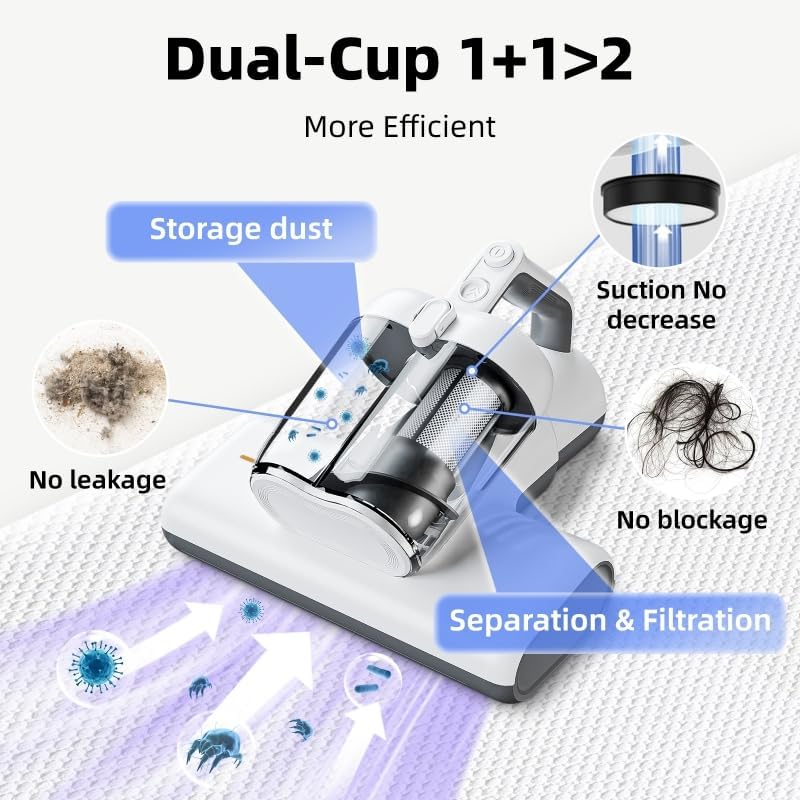 Dual-Cup 1+1>2

More Efficient

Storage dust

Suction No decrease

No leakage

No blockage

Separation & Filtration