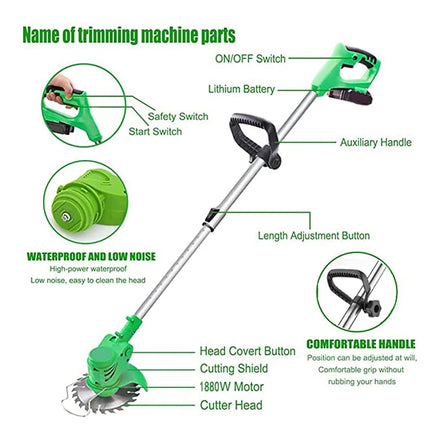 Name of trimming machine parts

ON/OFF Switch

Lithium Battery

Safety Switch

Start Switch

Auxiliary Handle

Length Adjustment Button

WATERPROOF AND LOW NOISE
High-power waterproof
Low noise, easy to clean the head

Head Covert Button
Cutting Shield
1880W Motor
Cutter Head

COMFORTABLE HANDLE
Position can be adjusted at will,
Comfortable grip without
rubbing your hands