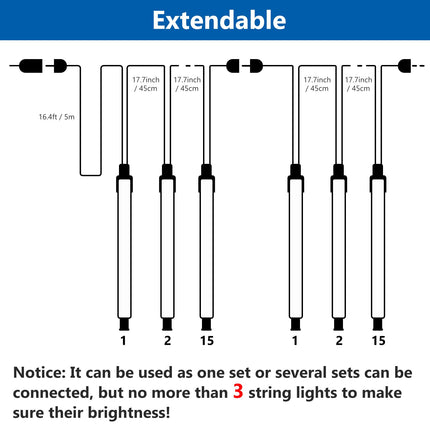 Extendable

16.4ft / 5m

17.7inch / 45cm

17.7inch / 45cm

17.7inch / 45cm

17.7inch / 45cm

1 2 15 1 2 15

Notice: It can be used as one set or several sets can be connected, but no more than 3 string lights to make sure their brightness!