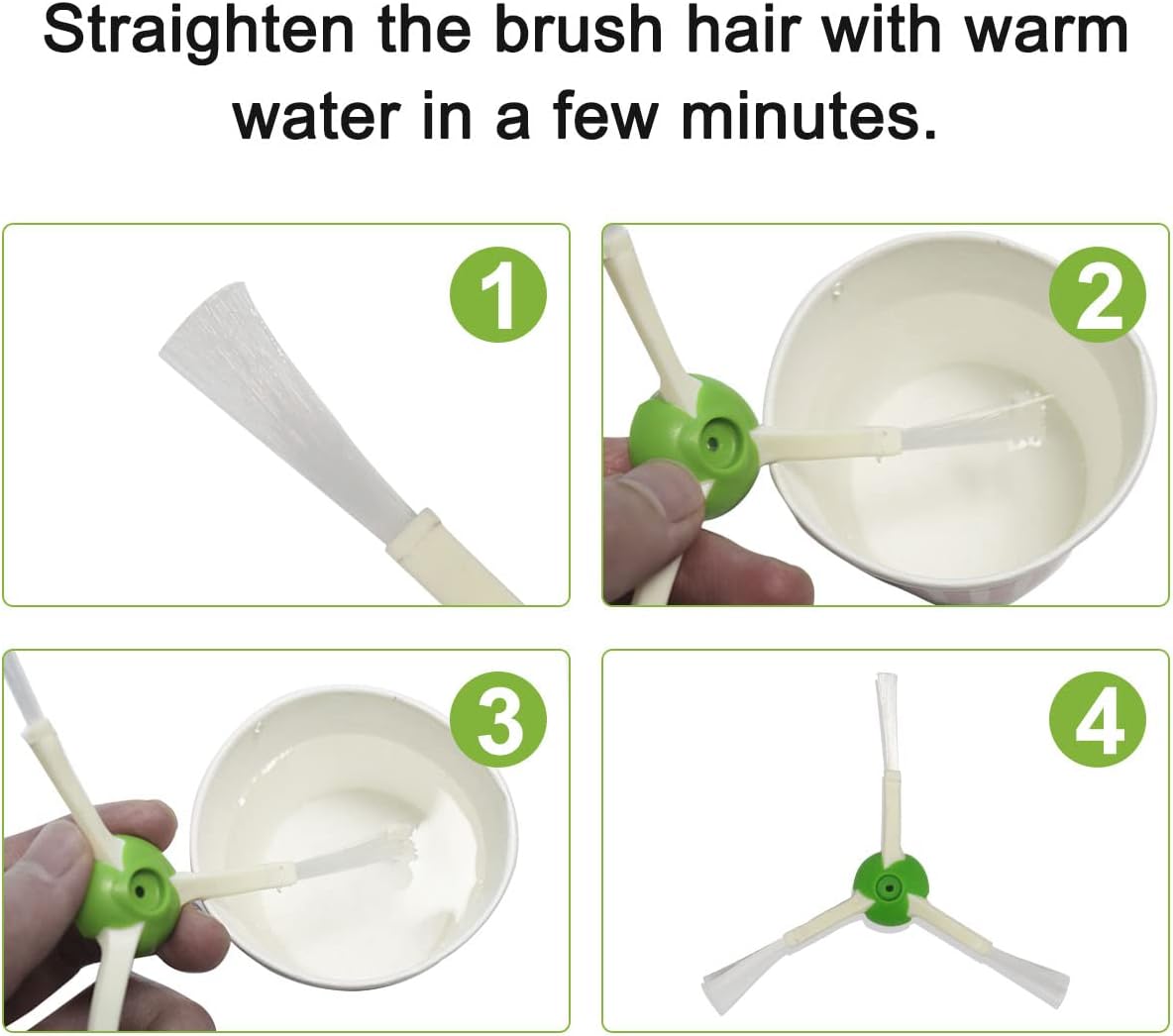 Straighten the brush hair with warm water in a few minutes.

1

2

3

4