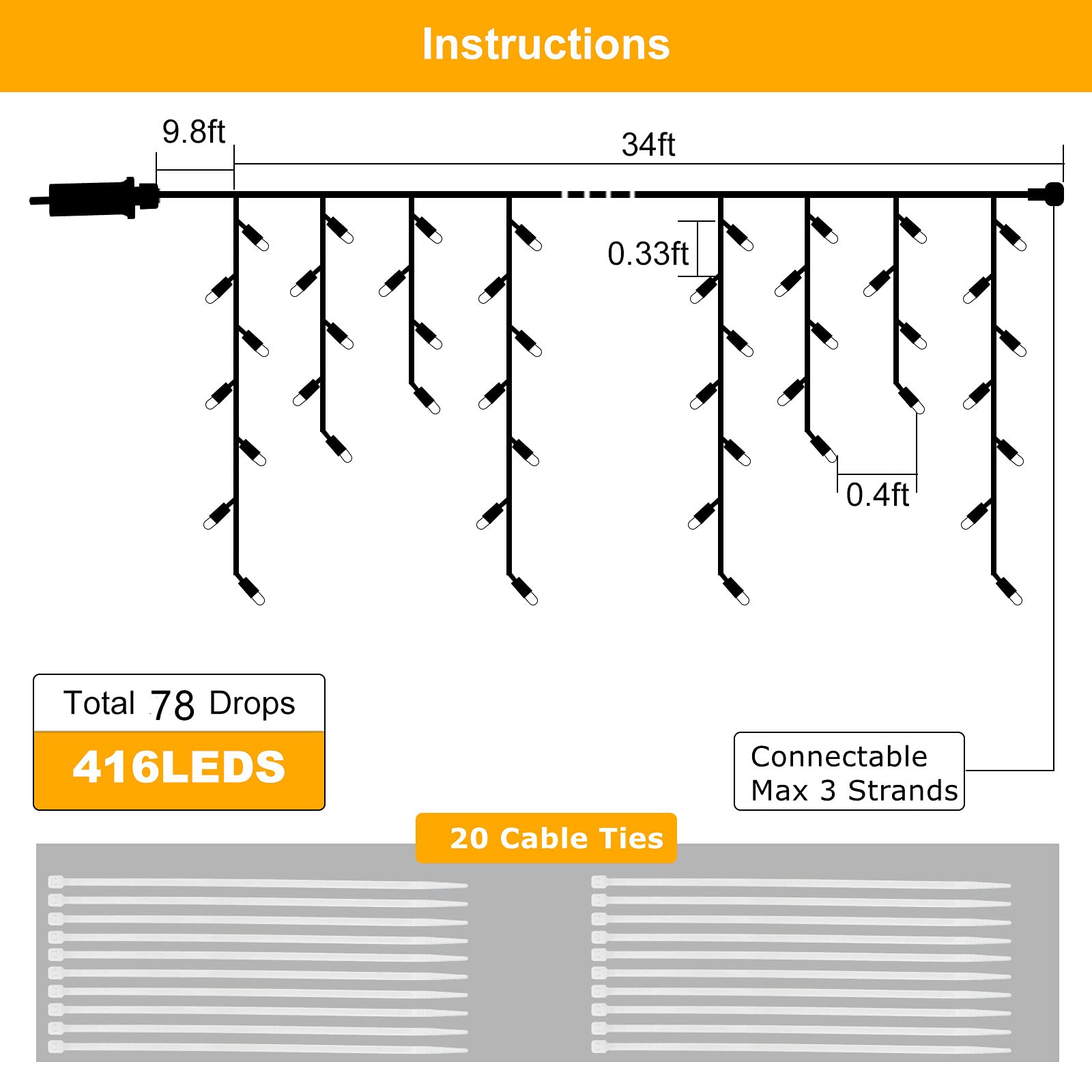 Instructions

9.8ft

34ft

0.33ft

0.4ft

Total 78 Drops

416LEDS

Connectable
Max 3 Strands

20 Cable Ties