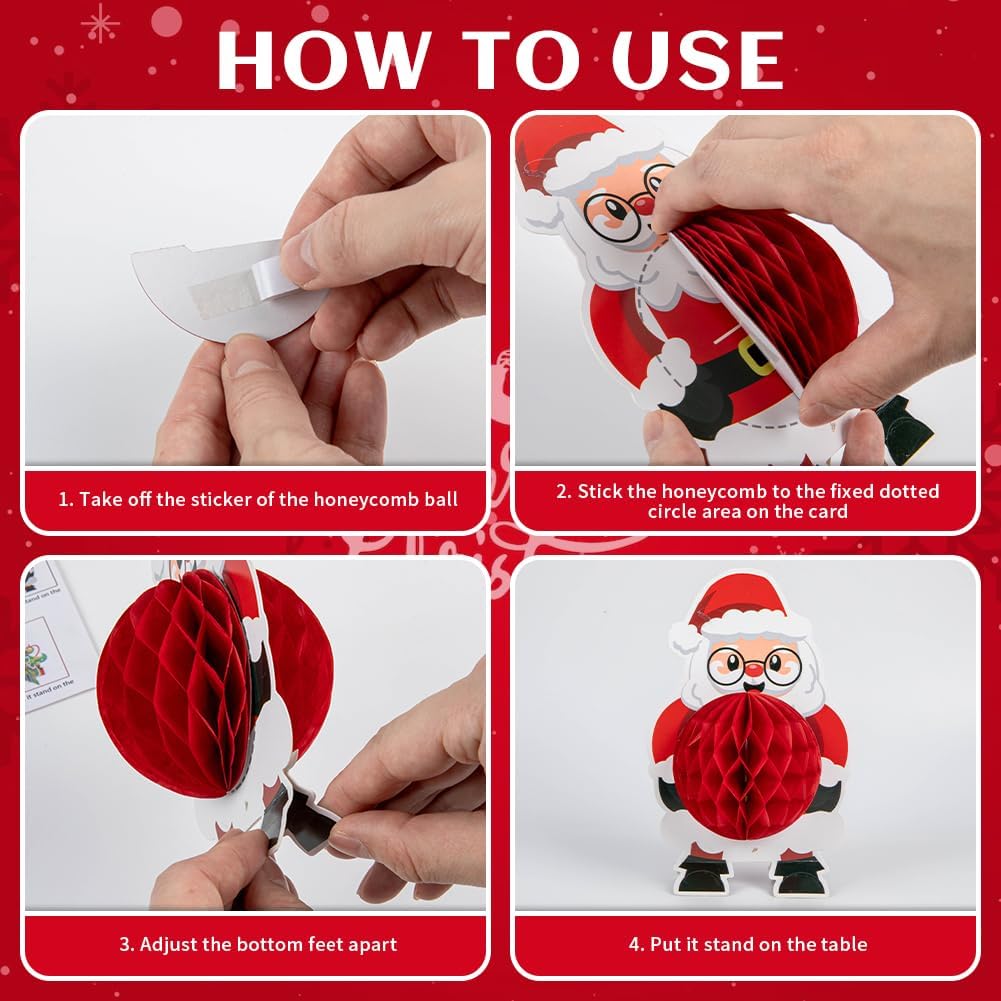 HOW TO USE

1. Take off the sticker of the honeycomb ball

2. Stick the honeycomb to the fixed dotted circle area on the card

t stand on the

3. Adjust the bottom feet apart

4. Put it stand on the table