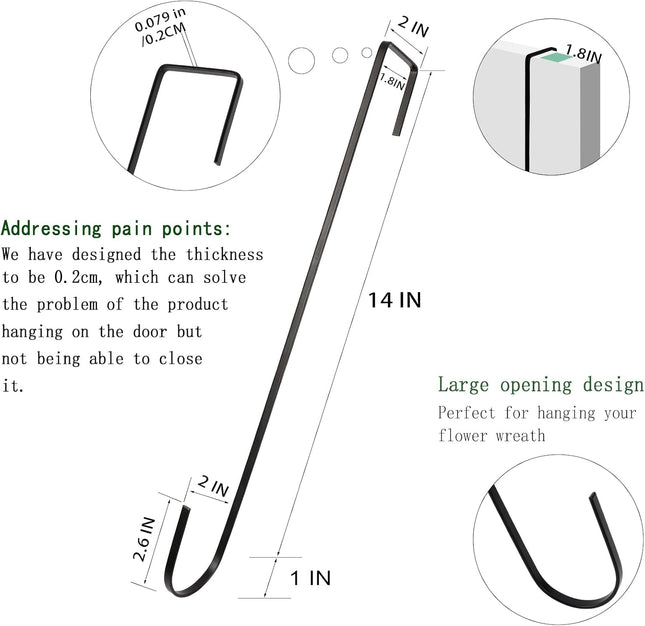 0.079 in
/0.2CM

2 IN

1.8IN

1.8IN

Addressing pain points:
We have designed the thickness to be 0.2cm, which can solve the problem of the product hanging on the door but not being able to close it.

14 IN

Large opening design
Perfect for hanging your flower wreath

2 IN

2.6 IN

1 IN