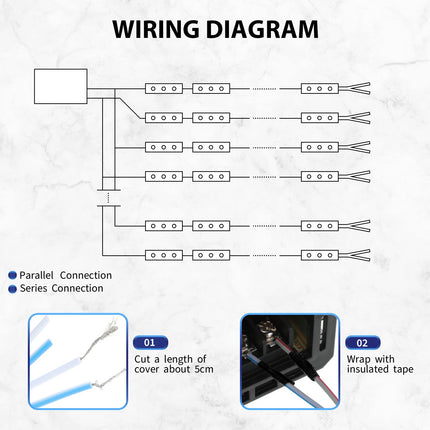 WIRING DIAGRAM

Parallel Connection
Series Connection

01
Cut a length of cover about 5cm

02
Wrap with insulated tape