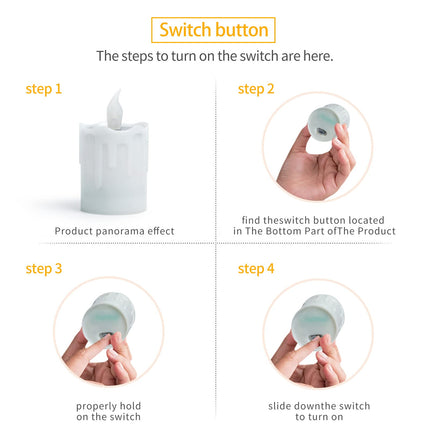 Switch button

The steps to turn on the switch are here.

step 1

Product panorama effect

step 2

find theswitch button located in The Bottom Part ofThe Product

step 3

properly hold on the switch

step 4

slide downthe switch to turn on