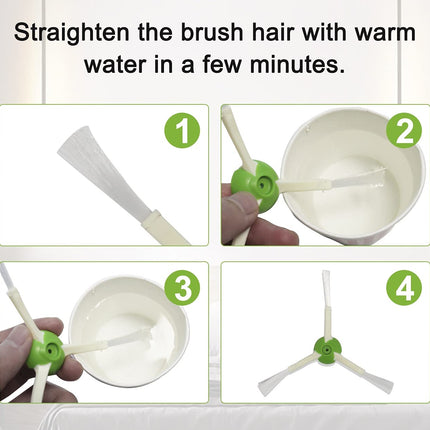 Straighten the brush hair with warm water in a few minutes.

1

2

3

4