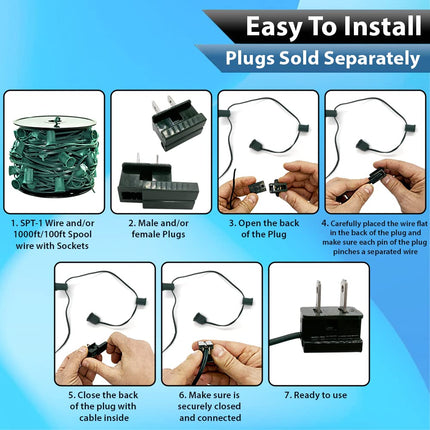 Easy To Install
Plugs Sold Separately

1. SPT-1 Wire and/or 1000ft/100ft Spool wire with Sockets

2. Male and/or female Plugs

3. Open the back of the Plug

4. Carefully placed the wire flat in the back of the plug and make sure each pin of the plug pinches a separated wire

5. Close the back of the plug with cable inside

6. Make sure is securely closed and connected

7. Ready to use