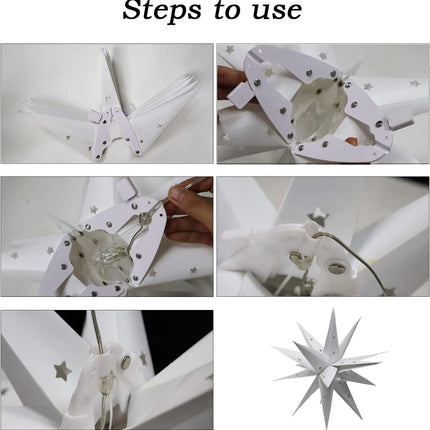 Steps to use