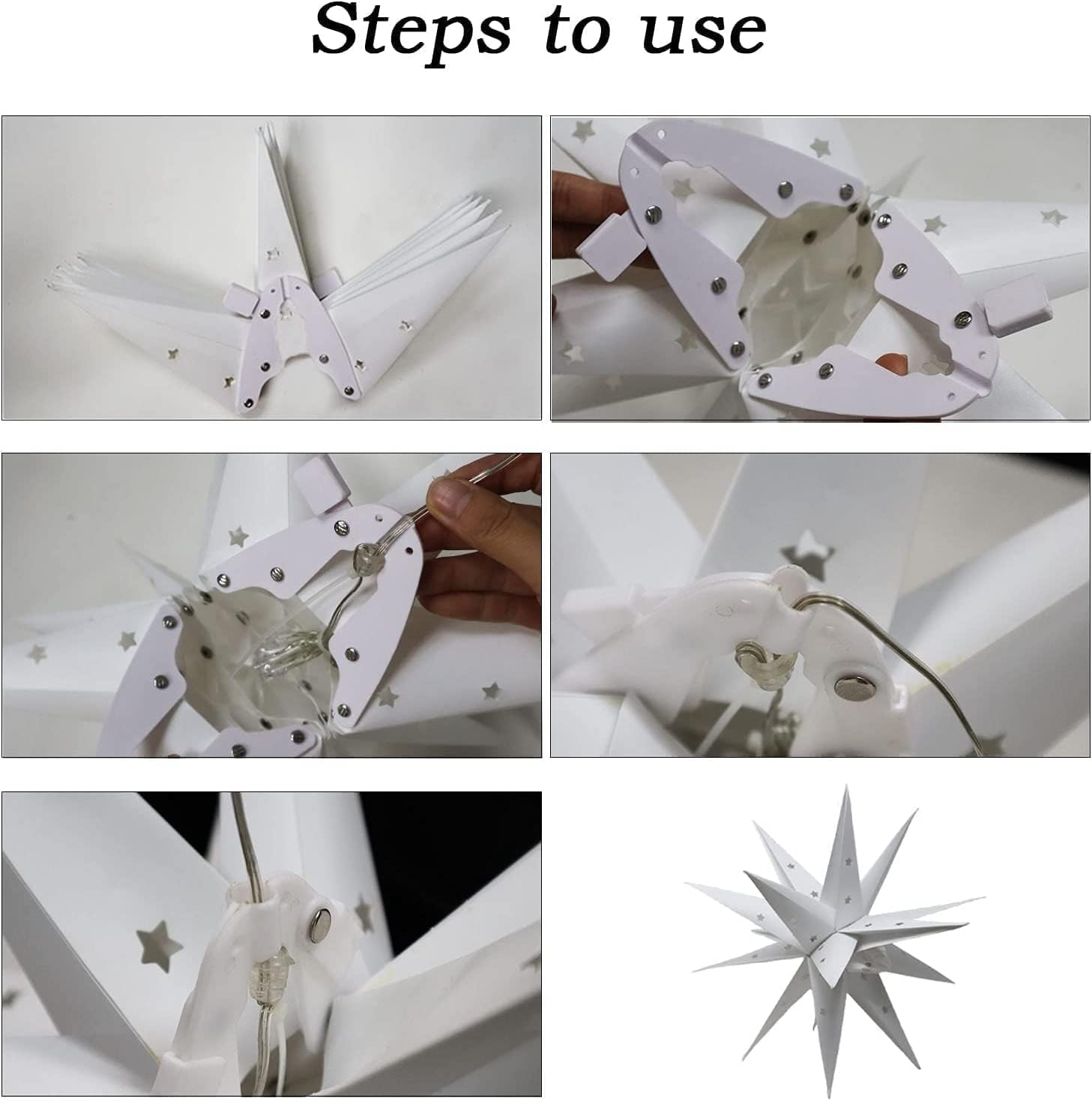 Steps to use