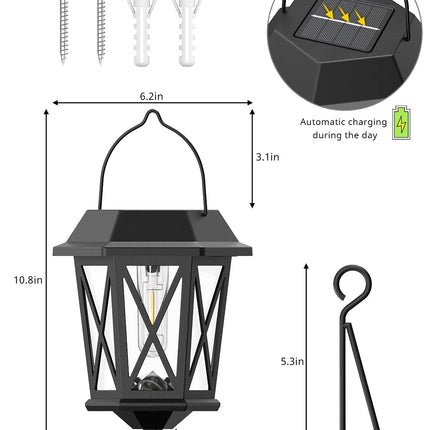 6.2in

Automatic charging during the day

3.1in

10.8in

5.3in