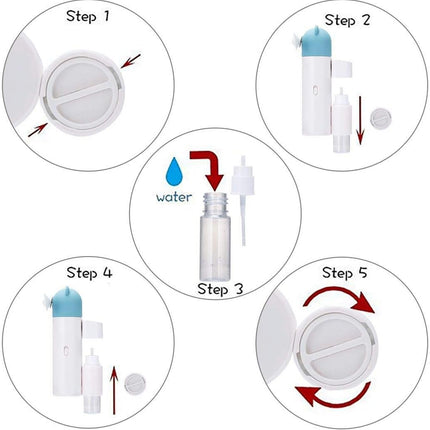 Step 1

Step 2

water

Step 3

Step 4

Step 5