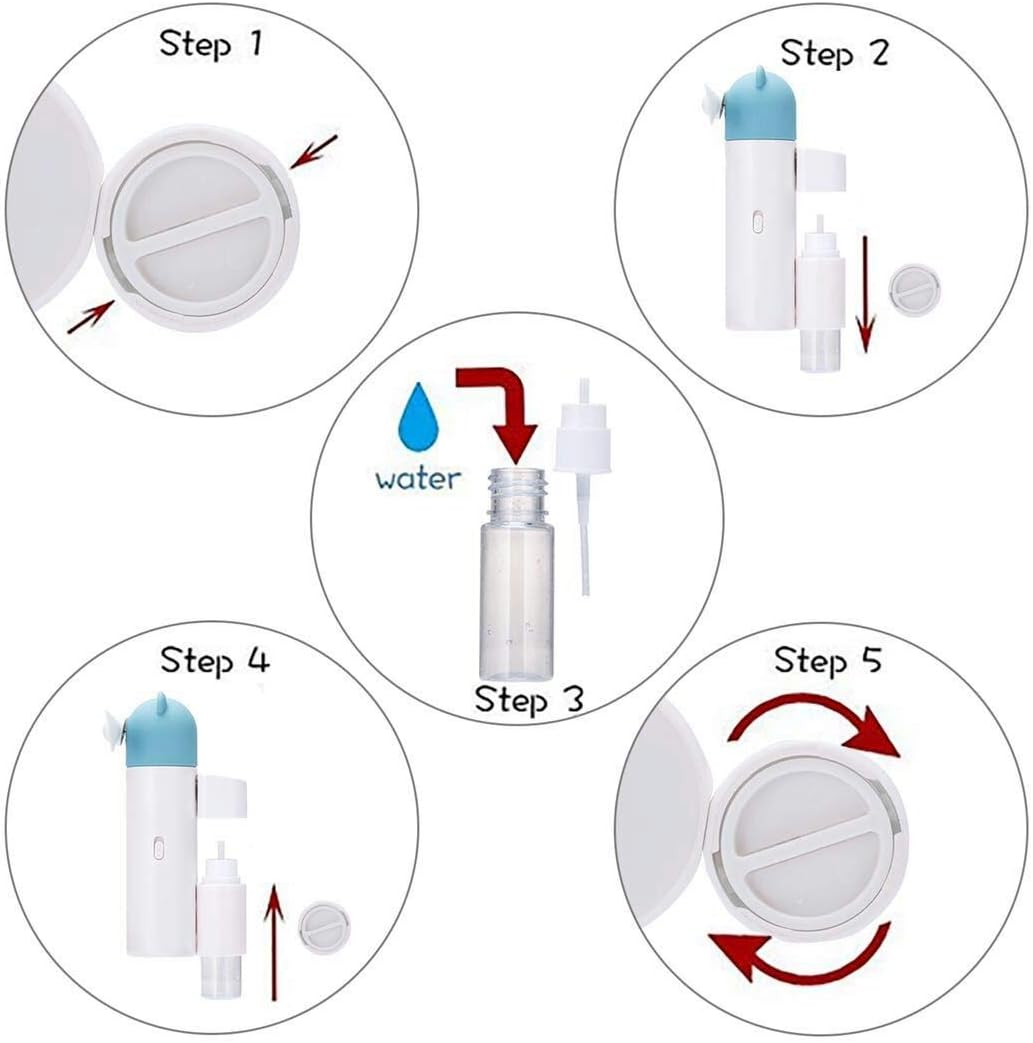 Step 1

Step 2

water

Step 3

Step 4

Step 5