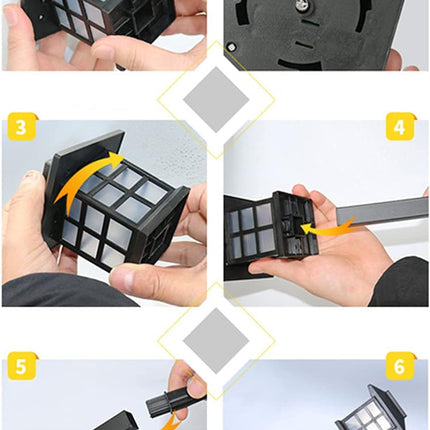 3

4

5

6