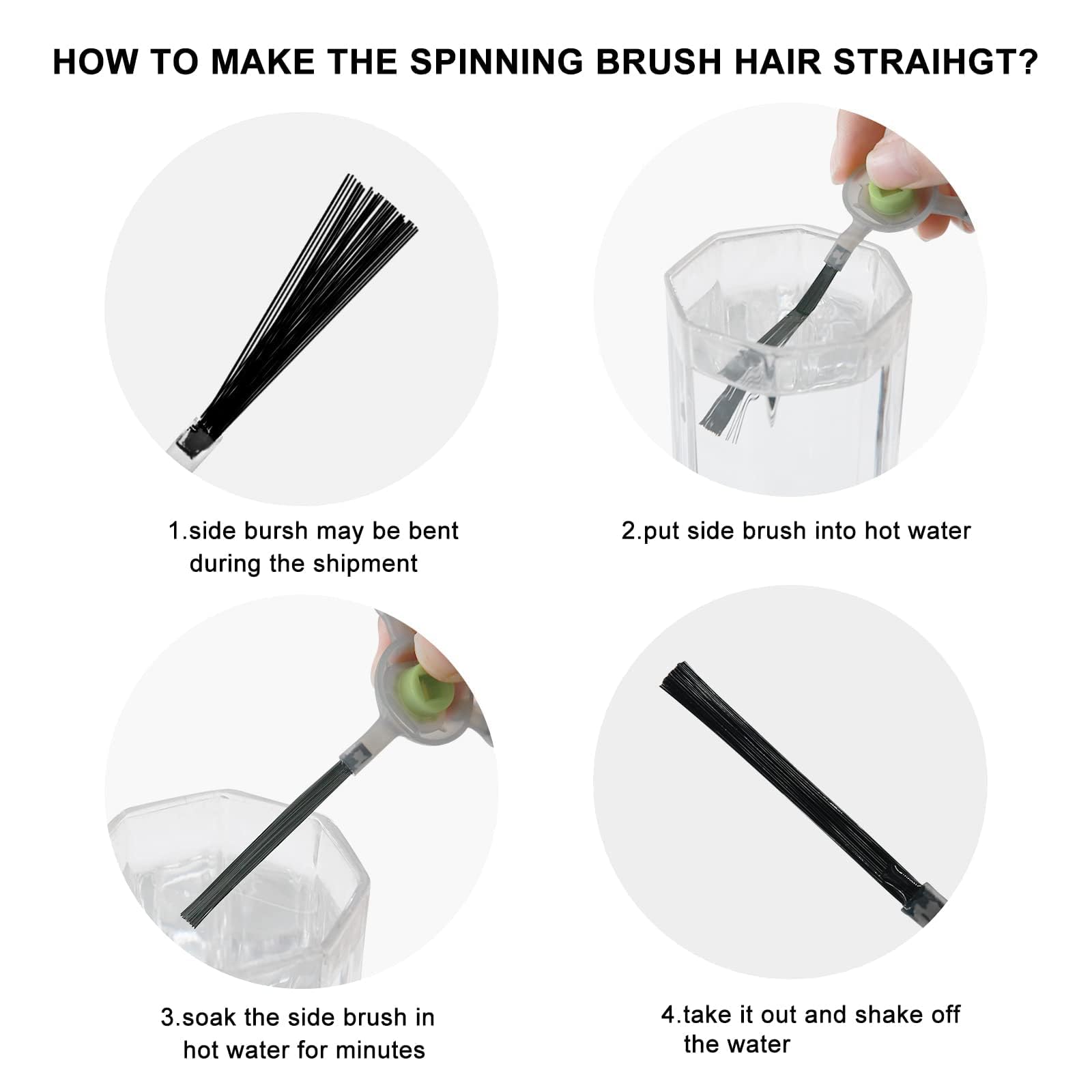 HOW TO MAKE THE SPINNING BRUSH HAIR STRAIHGT?

1.side bursh may be bent during the shipment

2.put side brush into hot water

3.soak the side brush in hot water for minutes

4.take it out and shake off the water