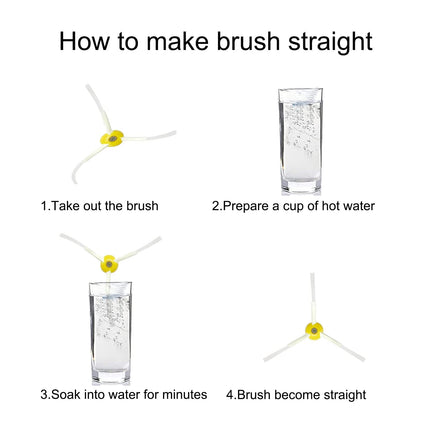 How to make brush straight

1.Take out the brush

2.Prepare a cup of hot water

3.Soak into water for minutes

4.Brush become straight