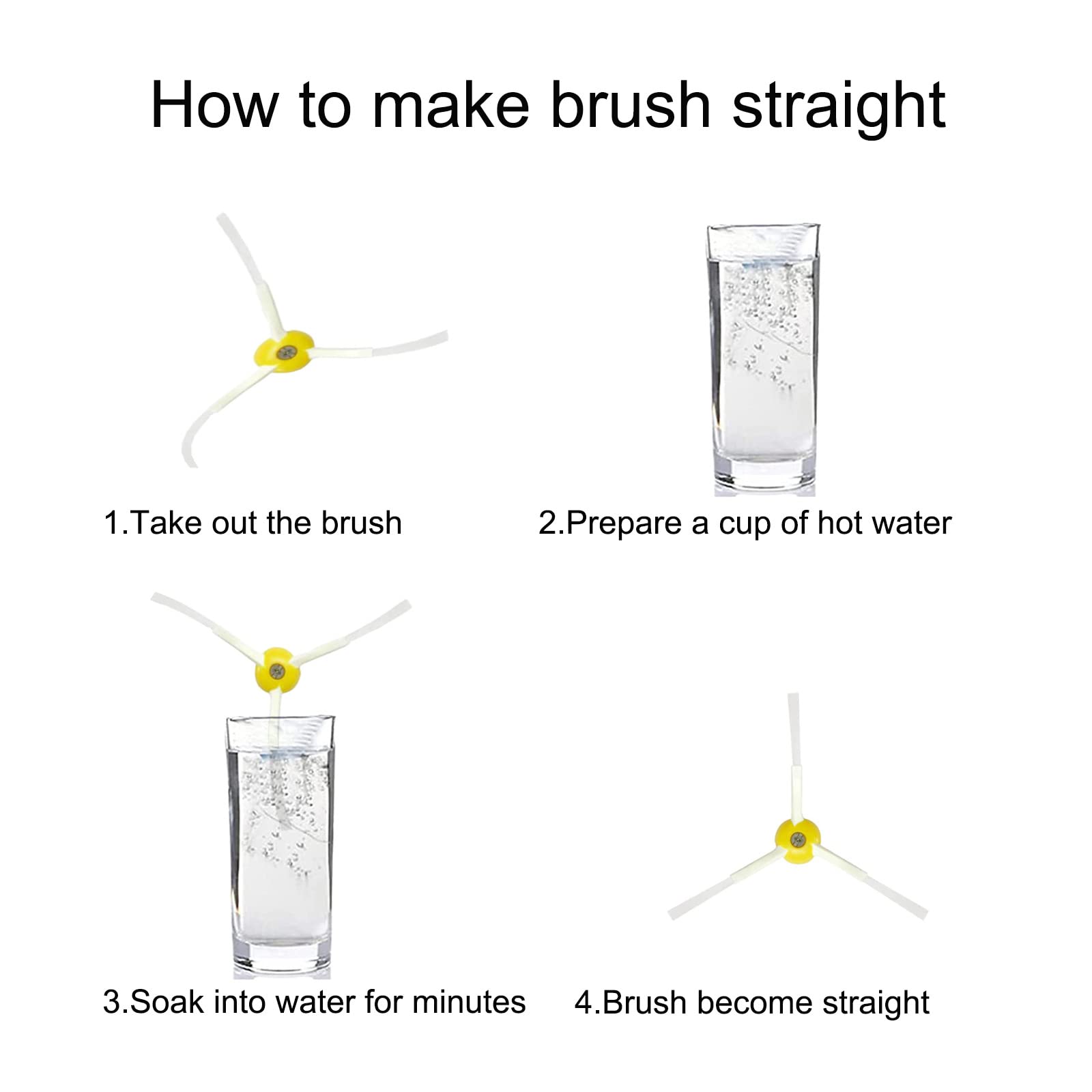 How to make brush straight

1.Take out the brush

2.Prepare a cup of hot water

3.Soak into water for minutes

4.Brush become straight