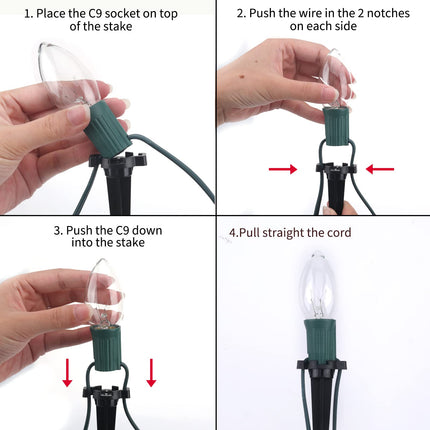 1. Place the C9 socket on top of the stake

2. Push the wire in the 2 notches on each side

3. Push the C9 down into the stake

4.Pull straight the cord