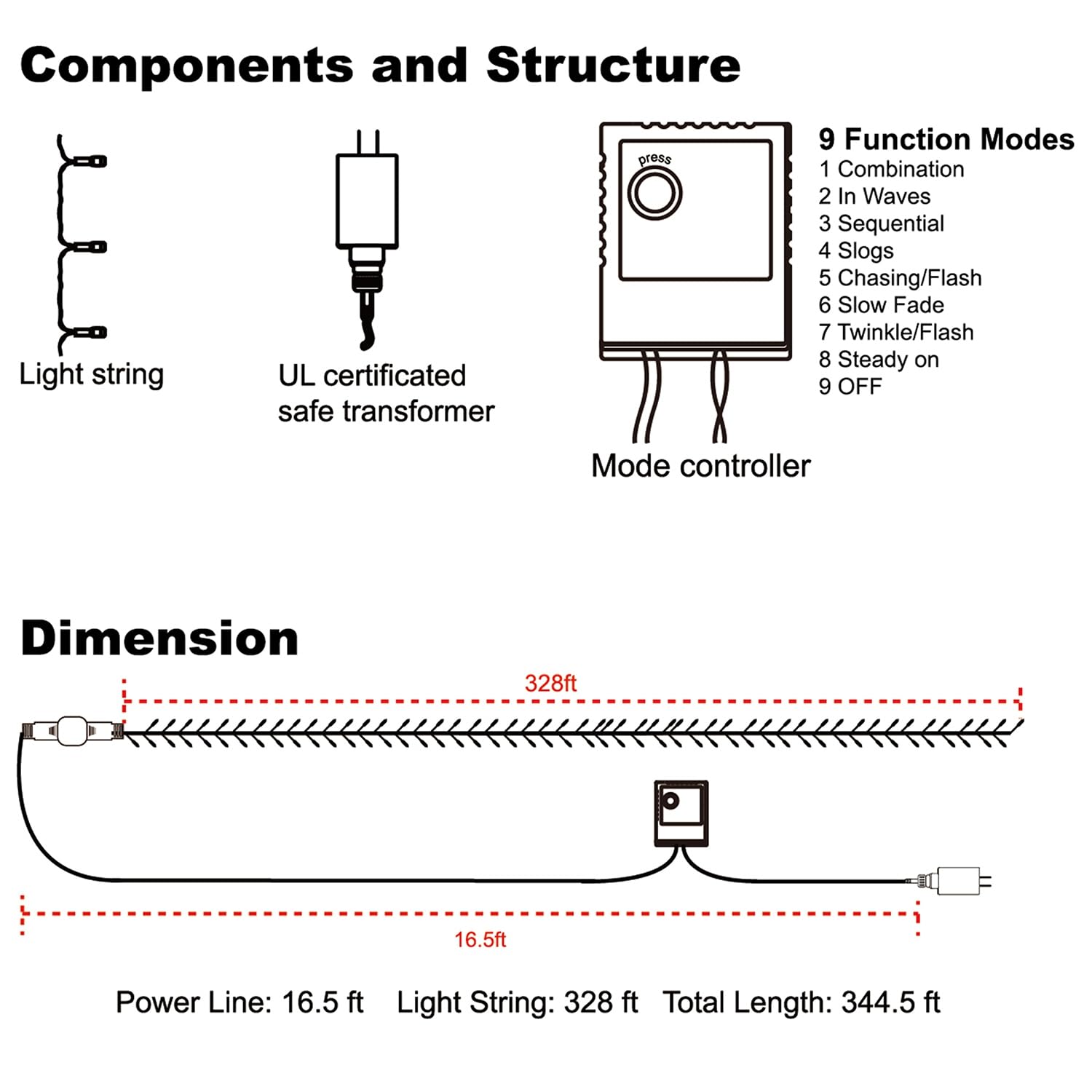 Components and Structure

Light string

UL certificated safe transformer

press

Mode controller

9 Function Modes
1 Combination
2 In Waves
3 Sequential
4 Slogs
5 Chasing/Flash
6 Slow Fade
7 Twinkle/Flash
8 Steady on
9 OFF

Dimension

328ft

16.5ft

Power Line: 16.5 ft Light String: 328 ft Total Length: 344.5 ft