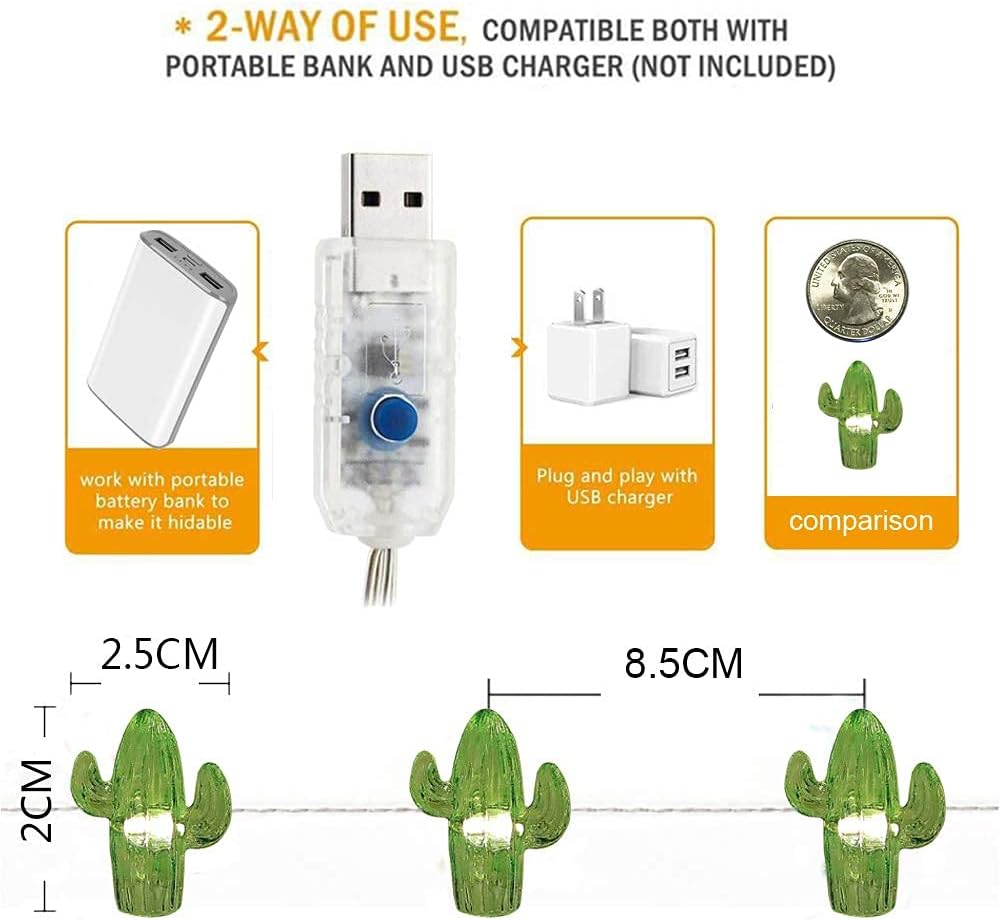 * 2-WAY OF USE, COMPATIBLE BOTH WITH PORTABLE BANK AND USB CHARGER (NOT INCLUDED)

work with portable battery bank to make it hidable

Plug and play with USB charger

UNITED STATES OF AMERICA
LIBERTY
IN GOD WE TRUST
QUARTER DOLLAR

comparison

2.5CM

8.5CM

2CM