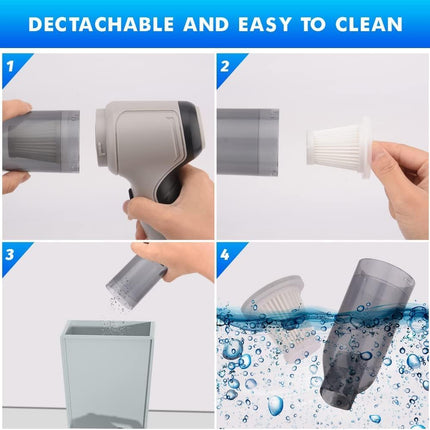 DECTACHABLE AND EASY TO CLEAN

1

2

3

4