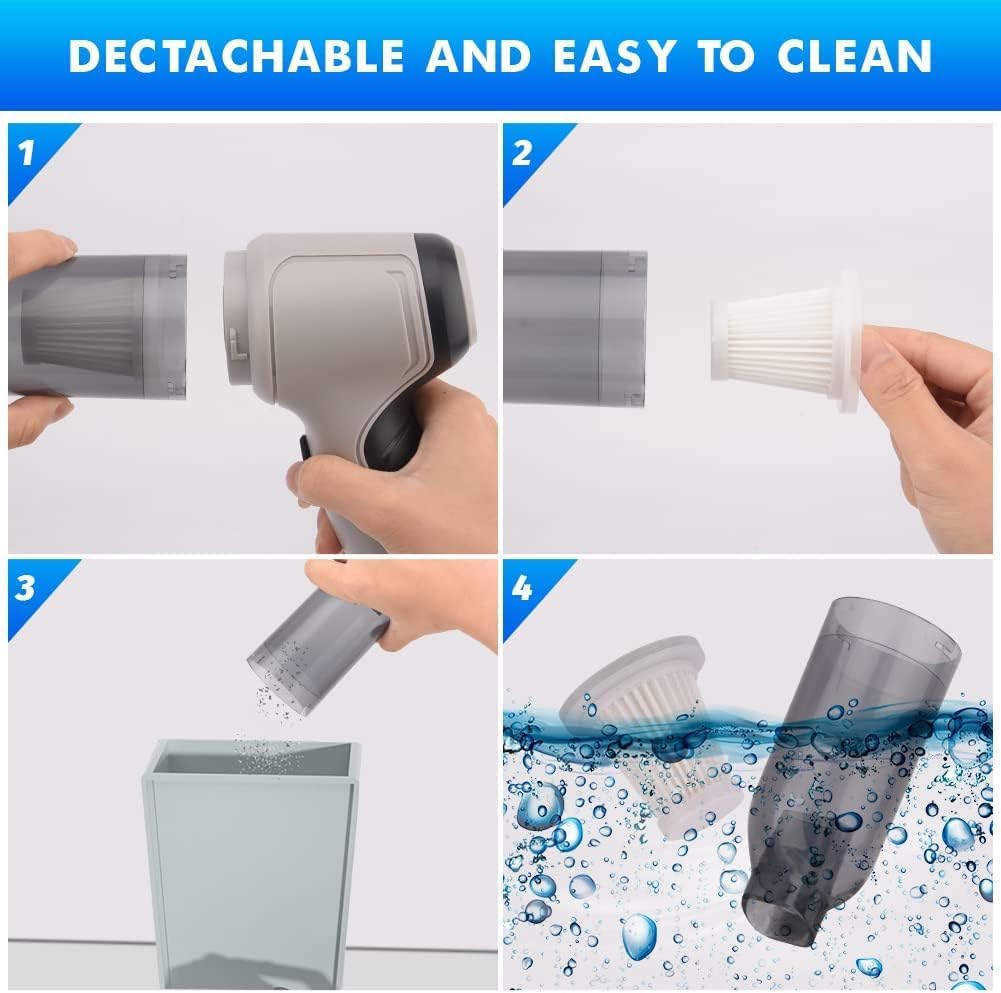 DECTACHABLE AND EASY TO CLEAN

1

2

3

4