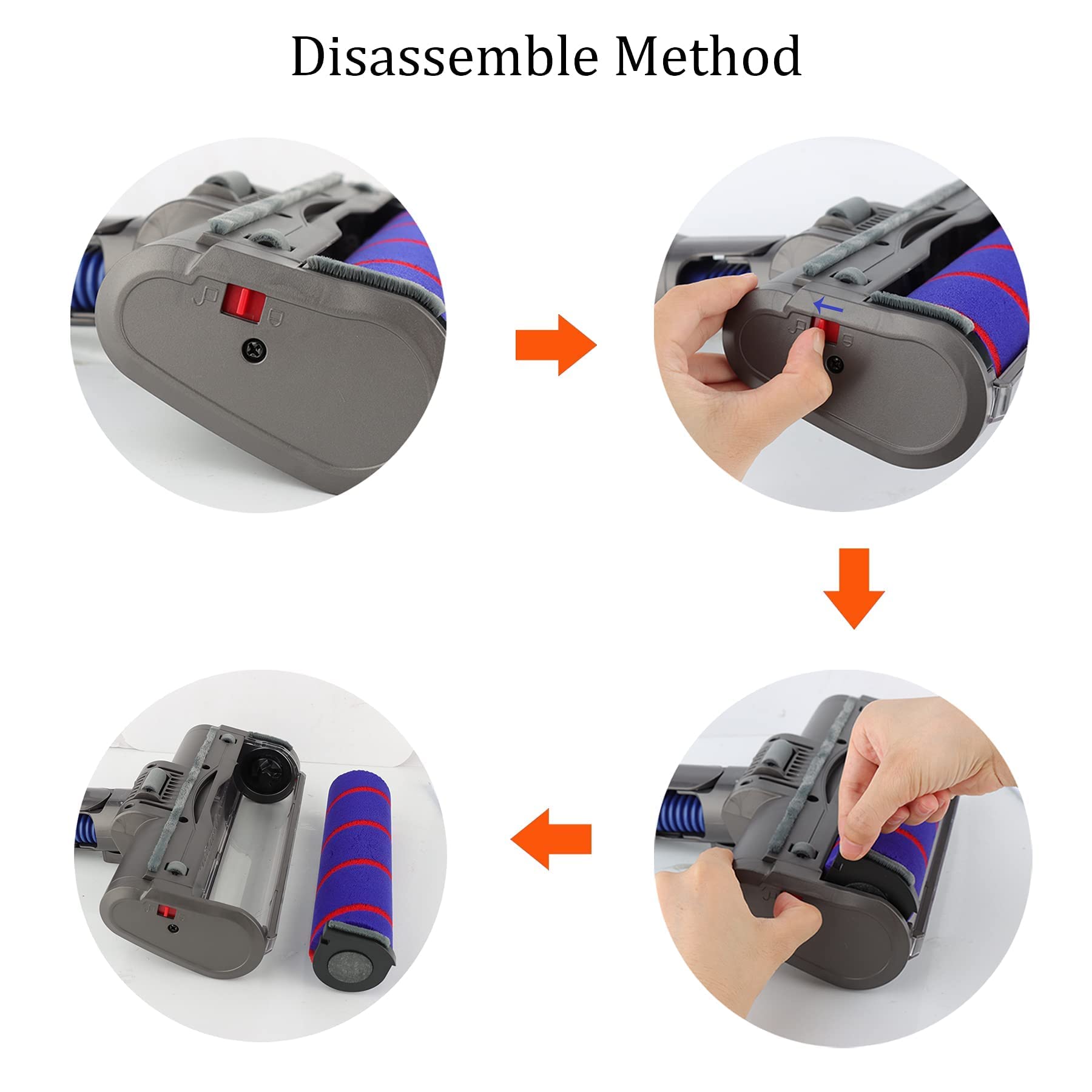 Disassemble Method