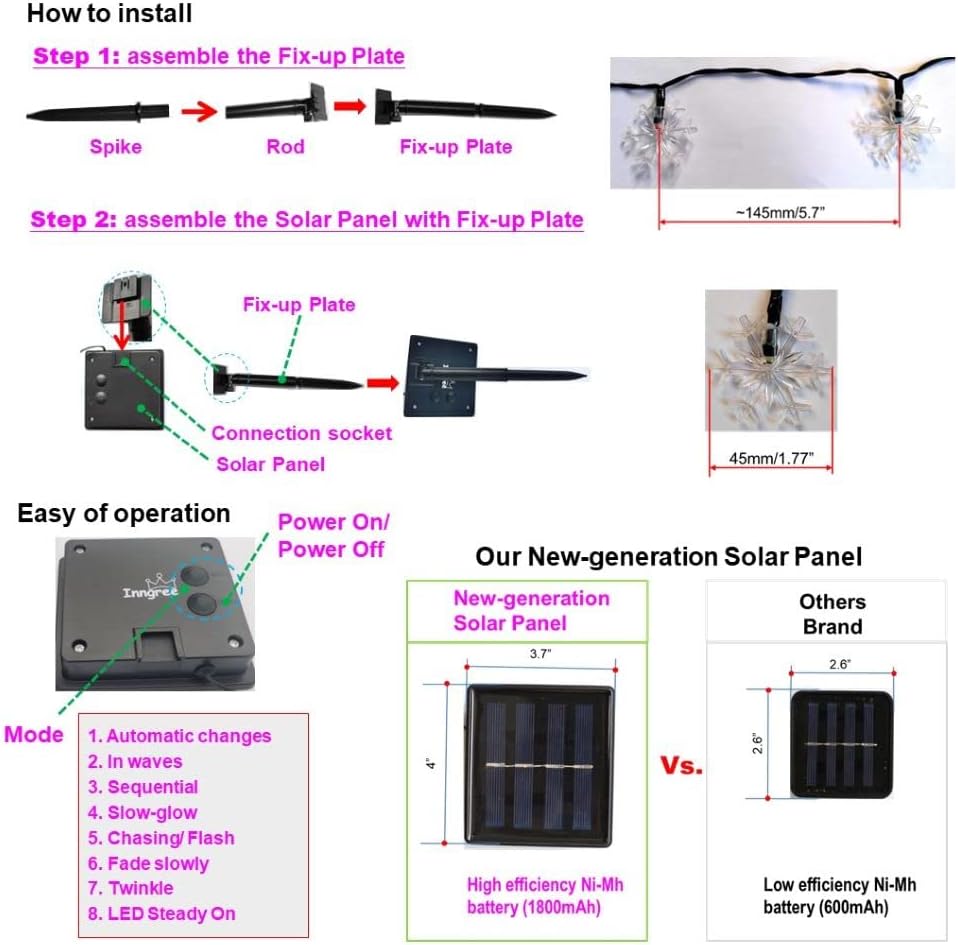 How to install

Step 1: assemble the Fix-up Plate

Spike

Rod

Fix-up Plate

~145mm/5.7"

Step 2: assemble the Solar Panel with Fix-up Plate

Fix-up Plate

Connection socket

Solar Panel

45mm/1.77"

Easy of operation

Power On/ Power Off

Inngree

Mode

1. Automatic changes
2. In waves
3. Sequential
4. Slow-glow
5. Chasing/ Flash
6. Fade slowly
7. Twinkle
8. LED Steady On

Our New-generation Solar Panel

New-generation Solar Panel

3.7"

4"

High efficiency Ni-Mh battery (1800mAh)

Vs.

Others Brand

2.6"

2.6"

Low efficiency Ni-Mh battery (600mAh)