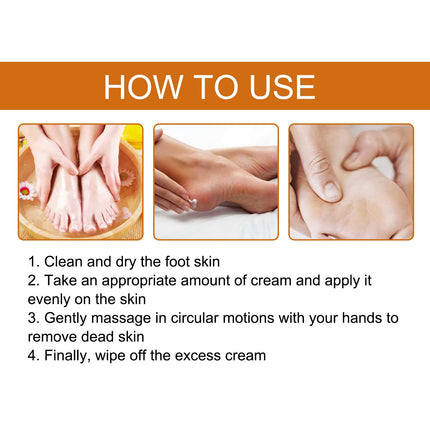 HOW TO USE

1. Clean and dry the foot skin
2. Take an appropriate amount of cream and apply it evenly on the skin
3. Gently massage in circular motions with your hands to remove dead skin
4. Finally, wipe off the excess cream