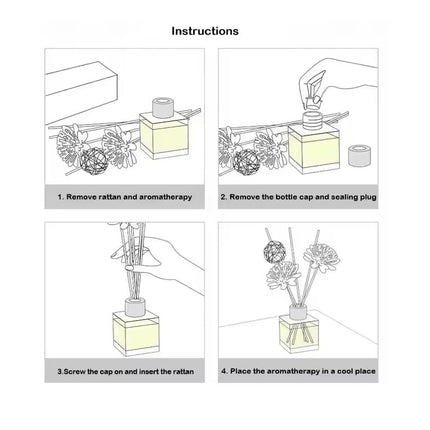 Instructions

1. Remove rattan and aromatherapy

2. Remove the bottle cap and sealing plug

3.Screw the cap on and insert the rattan

4. Place the aromatherapy in a cool place