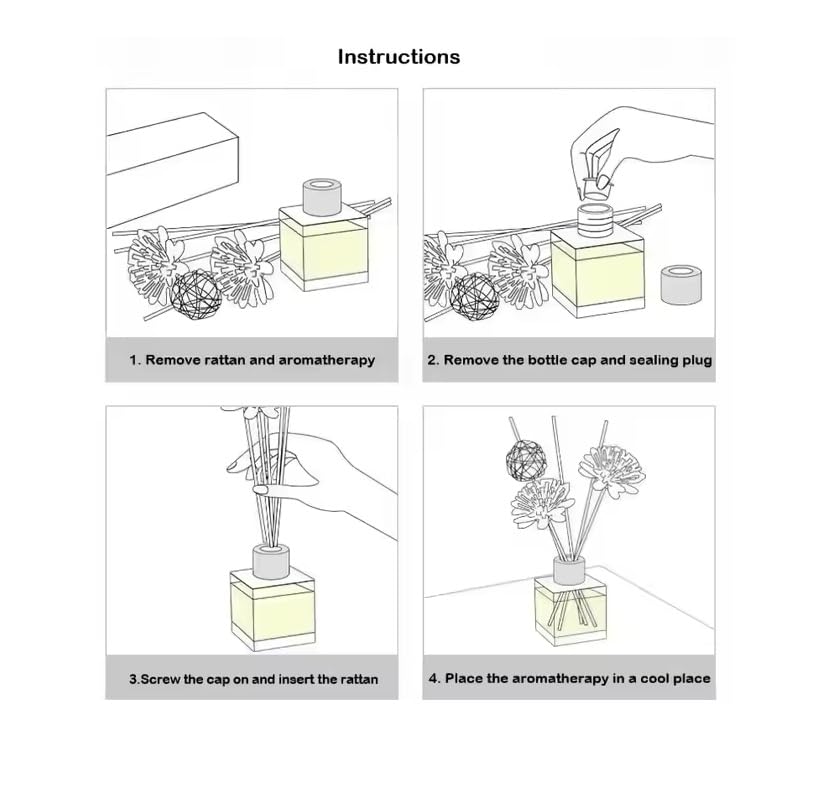 Instructions

1. Remove rattan and aromatherapy

2. Remove the bottle cap and sealing plug

3.Screw the cap on and insert the rattan

4. Place the aromatherapy in a cool place